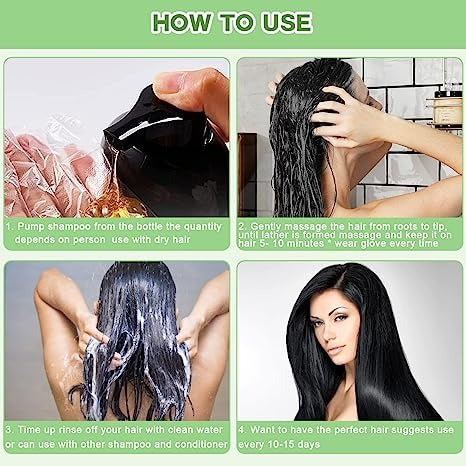 HOW TO USE

1. Pump shampoo from the bottle the quantity depends on person use with dry hair

2. Gently massage the hair from roots to tip, until lather is formed massage and keep it on hair 5- 10 minutes * wear glove every time

3. Time up rinse off your hair with clean water or can use with other shampoo and conditioner

4. Want to have the perfect hair suggests use every 10-15 days